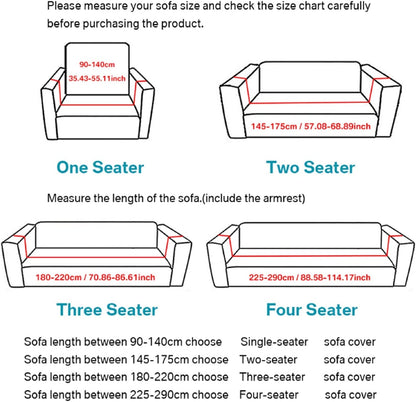 Please measure your sofa size and check the size chart carefully before purchasing the product.

90-140cm
35.43-55.11inch

145-175cm / 57.08-68.89inch

One Seater

Two Seater

Measure the length of the sofa.(include the armrest)

180-220cm / 70.86-86.61inch

225-290cm / 88.58-114.17inch

Three Seater

Four Seater

Sofa length between 90-140cm choose Single-seater sofa cover
Sofa length between 145-175cm choose Two-seater sofa cover
Sofa length between 180-220cm choose Three-seater sofa cover
Sofa length between 225-290cm choose Four-seater sofa cover