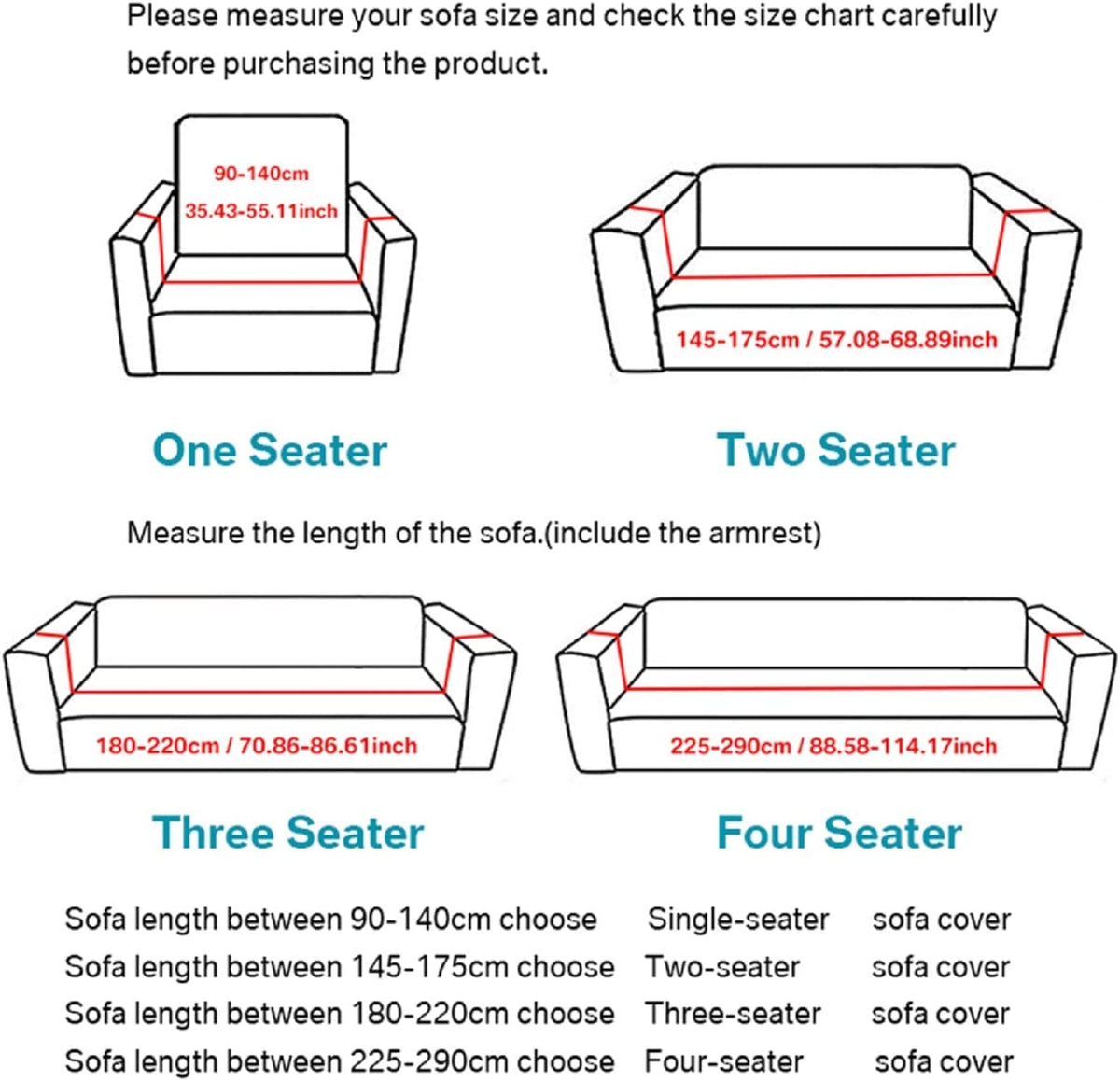 Please measure your sofa size and check the size chart carefully before purchasing the product.

90-140cm
35.43-55.11inch

145-175cm / 57.08-68.89inch

One Seater

Two Seater

Measure the length of the sofa.(include the armrest)

180-220cm / 70.86-86.61inch

225-290cm / 88.58-114.17inch

Three Seater

Four Seater

Sofa length between 90-140cm choose Single-seater sofa cover
Sofa length between 145-175cm choose Two-seater sofa cover
Sofa length between 180-220cm choose Three-seater sofa cover
Sofa length between 225-290cm choose Four-seater sofa cover